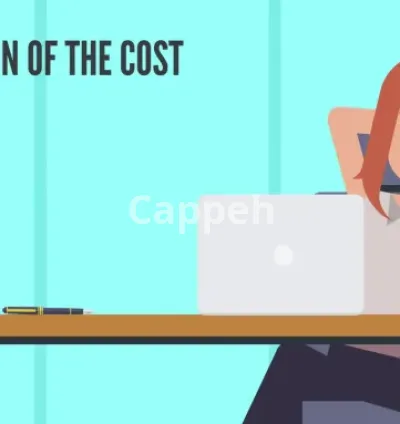 N OF THE COST

Cappeh