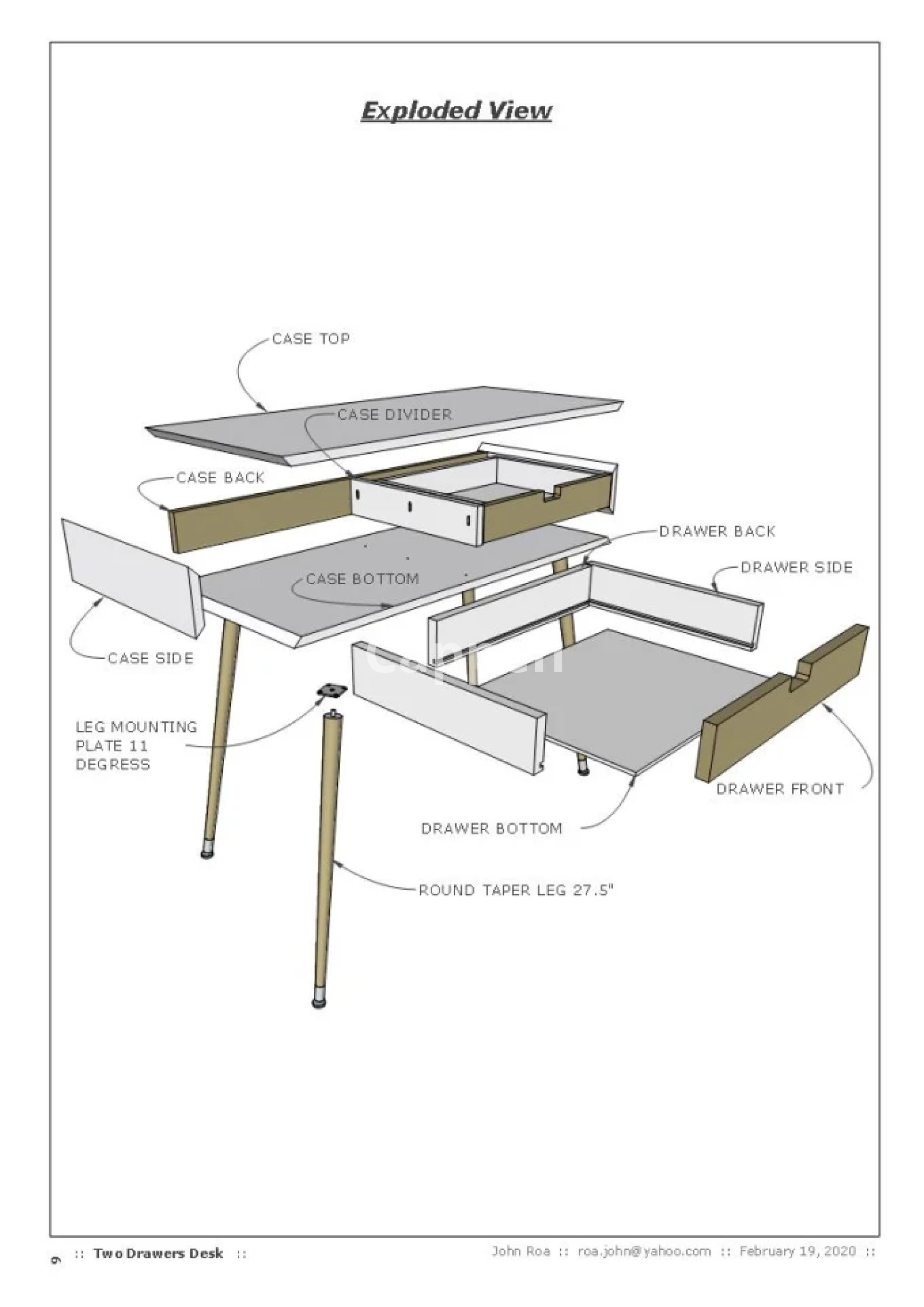 Exploded View

CASE TOP

CASE DIVIDER

CASE BACK

DRAWER BACK

DRAWER SIDE

CASE BOTTOM

CASE SIDE

LEG MOUNTING PLATE 11 DEGRESS

DRAWER FRONT

DRAWER BOTTOM

ROUND TAPER LEG 27.5"

9 :: Two Drawers Desk ::

John Roa :: roa.john@yahoo.com :: February 19, 2020 ::